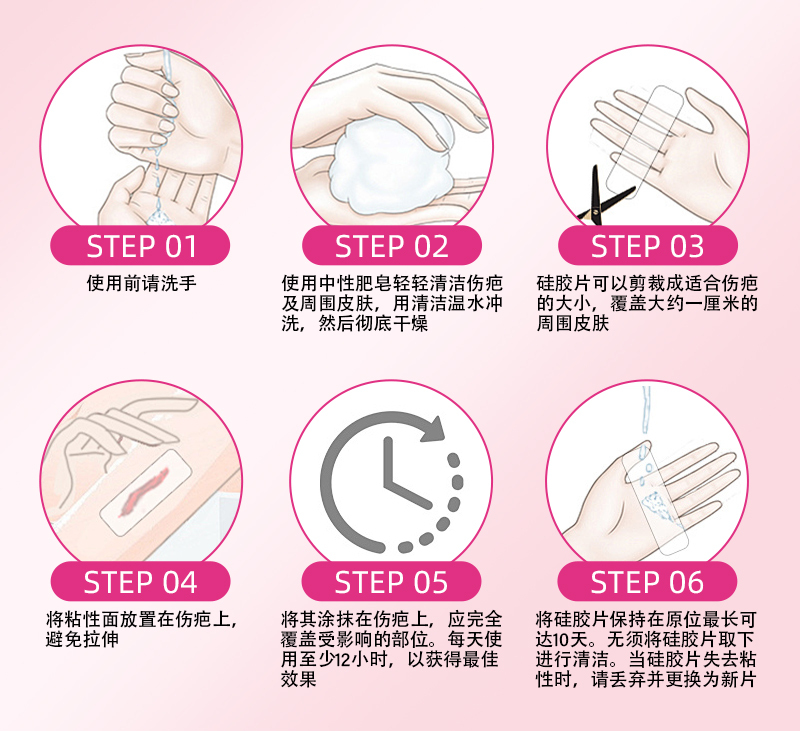 STEP 01

使用前请洗手

STEP 02

使用中性肥皂轻轻清洁伤疤及周围皮肤，用清洁温水冲洗，然后彻底干燥

STEP 03

硅胶片可以剪裁成适合伤疤的大小，覆盖大约一厘米的周围皮肤

STEP 04

将粘性面放置在伤疤上，避免拉伸

STEP 05

将其涂抹在伤疤上，应完全覆盖受影响的部位。每天使用至少12小时，以获得最佳效果

STEP 06

将硅胶片保持在原位最长可达10天。无须将硅胶片取下进行清洁。当硅胶片失去粘性时，请丢弃并更换为新片